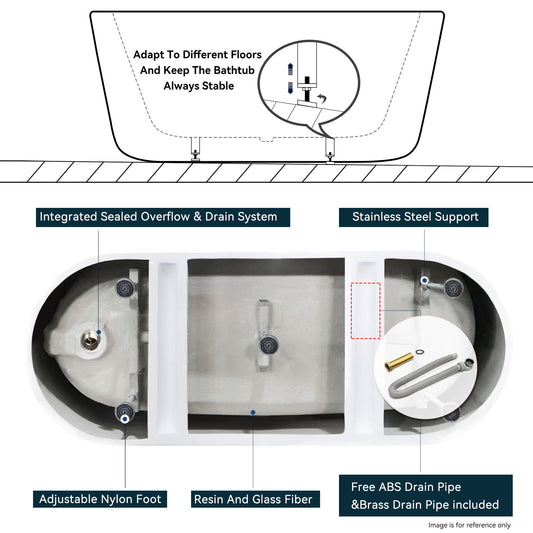 Adapt To Different Floors And Keep The Bathtub Always Stable

Integrated Sealed Overflow & Drain System

Stainless Steel Support

Adjustable Nylon Foot

Resin And Glass Fiber

Free ABS Drain Pipe &Brass Drain Pipe included

Image is for reference only