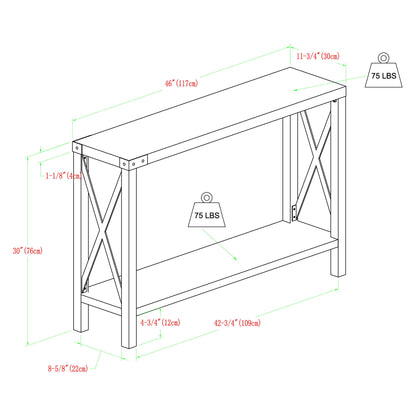 11-3/4"(30cm)

75 LBS

46"(117cm)

1-1/8"(4cm)

75 LBS

30"(76cm)

4-3/4"(12cm)

42-3/4"(109cm)

8-5/8"(22cm)