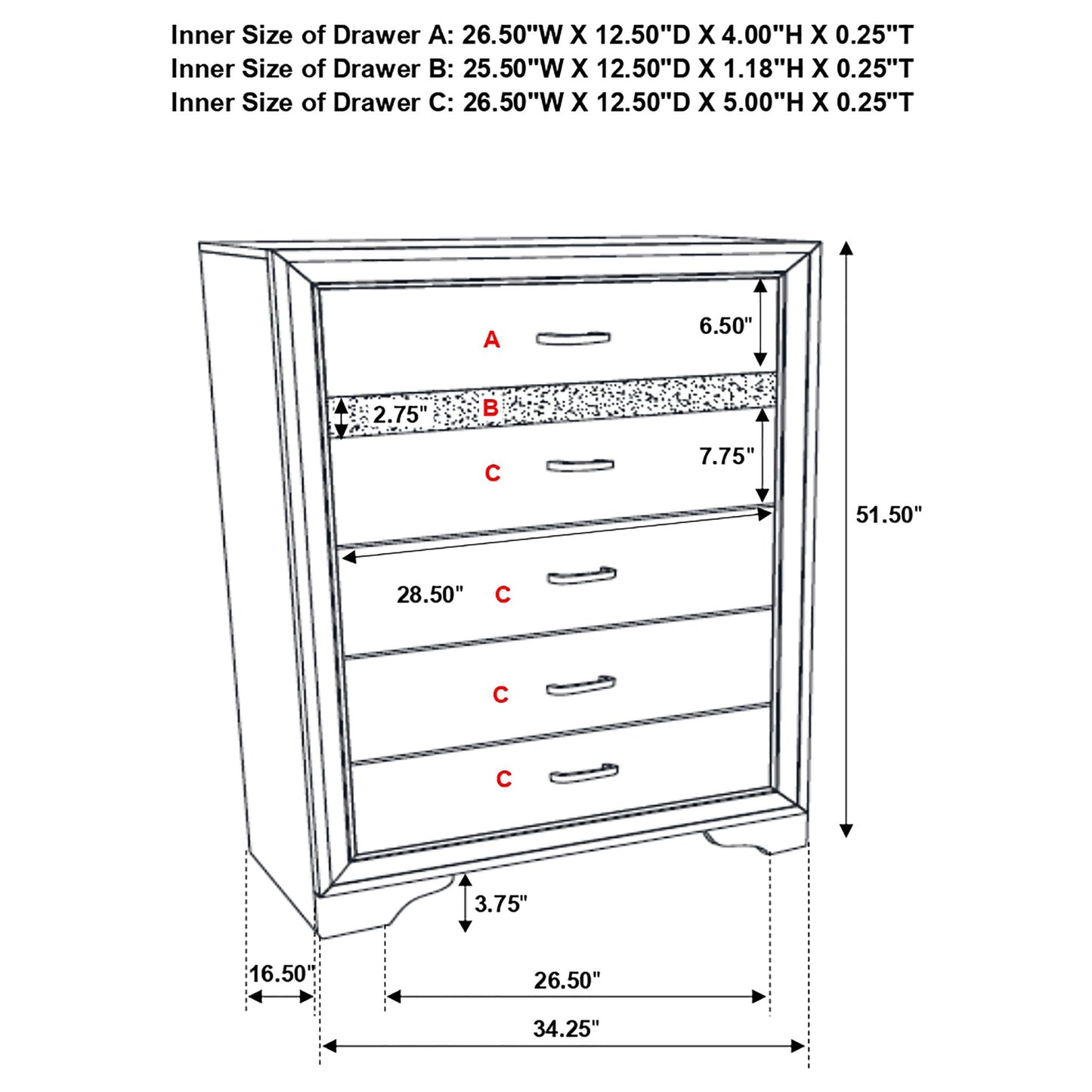 Inner Size of Drawer A: 26.50"W X 12.50"D X 4.00"H X 0.25"T
Inner Size of Drawer B: 25.50"W X 12.50"D X 1.18"H X 0.25"T
Inner Size of Drawer C: 26.50"W X 12.50"D X 5.00"H X 0.25"T

A
6.50"
2.75"
B
C
7.75"
51.50"
28.50"
C
C
C
3.75"
16.50"
26.50"
34.25"