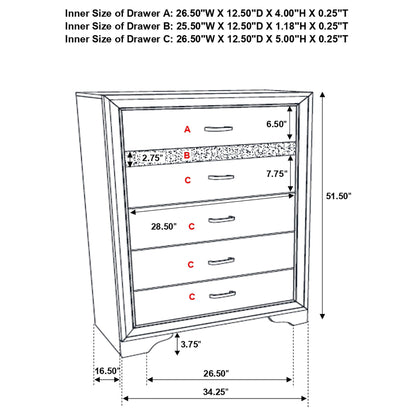 Inner Size of Drawer A: 26.50"W X 12.50"D X 4.00"H X 0.25"T
Inner Size of Drawer B: 25.50"W X 12.50"D X 1.18"H X 0.25"T
Inner Size of Drawer C: 26.50"W X 12.50"D X 5.00"H X 0.25"T

A
6.50"
2.75"
B
C
7.75"
51.50"
28.50"
C
C
C
3.75"
16.50"
26.50"
34.25"