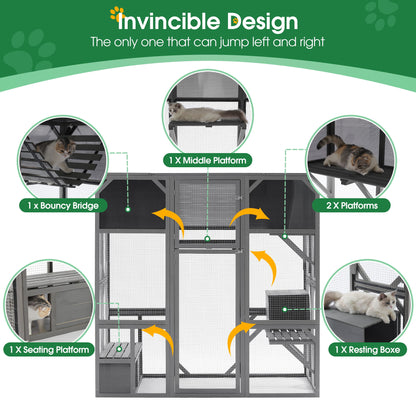 Invincible Design

The only one that can jump left and right

1 X Middle Platform

1 x Bouncy Bridge

2 X Platforms

1 X Seating Platform

1 X Resting Boxe