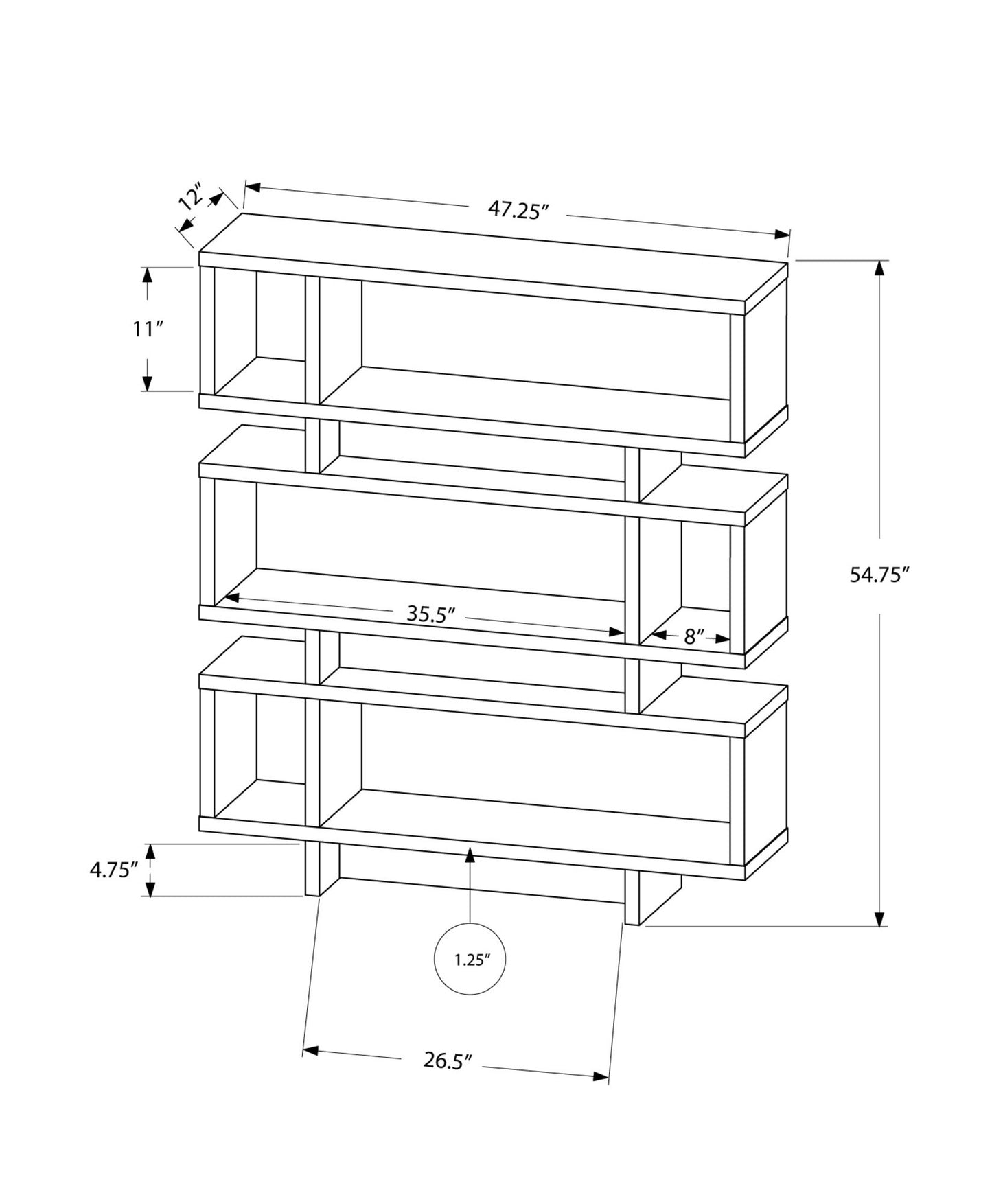 12″

47.25″

11″

54.75″

35.5″

8″

4.75″

1.25″

26.5″