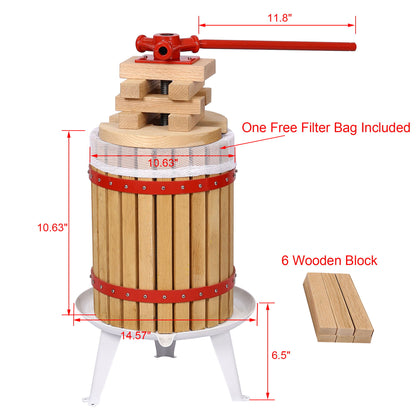 11.8"

One Free Filter Bag Included

10.63"

10.63"

6 Wooden Block

14.57"

6.5"