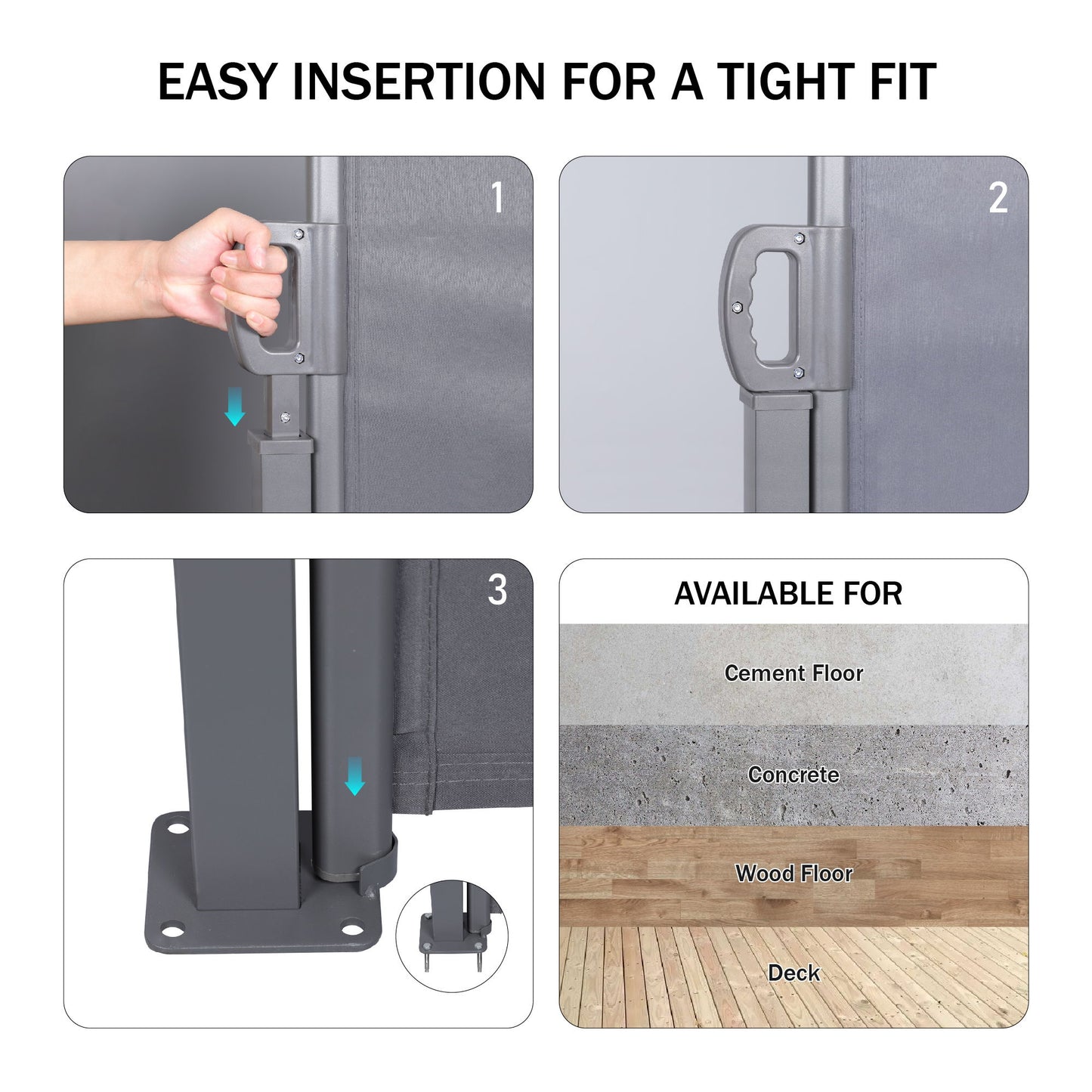 EASY INSERTION FOR A TIGHT FIT

1

2

3

AVAILABLE FOR

Cement Floor

Concrete

Wood Floor

Deck