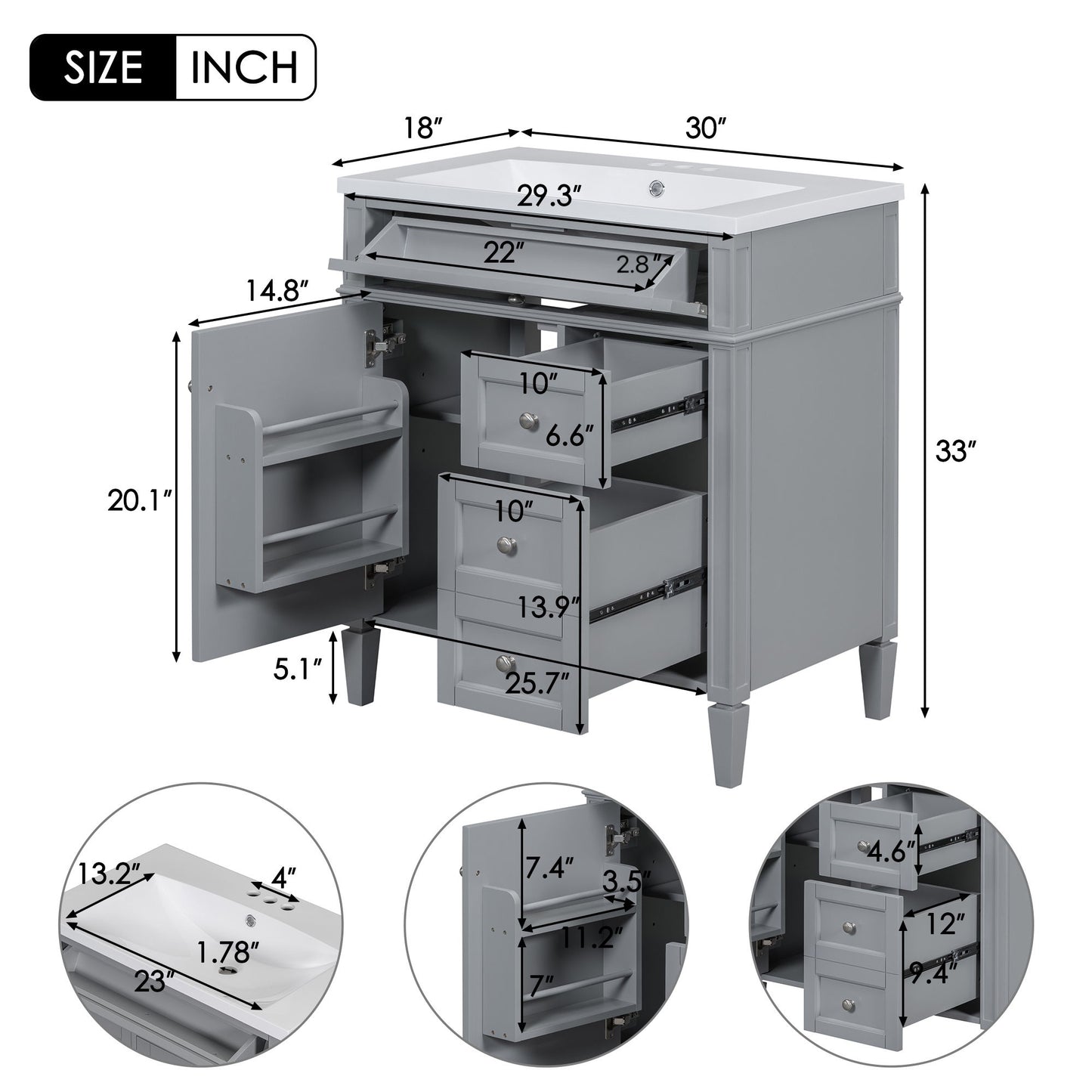 SIZE INCH

18″
30″
29.3″
22″
2.8″
14.8″
10″
6.6″
33″
20.1″
10″
13.9″
5.1″
25.7″

13.2″
4″
1.78″
23″

7.4″
3.5″
11.2″
7″

4.6″
12″
9.4″