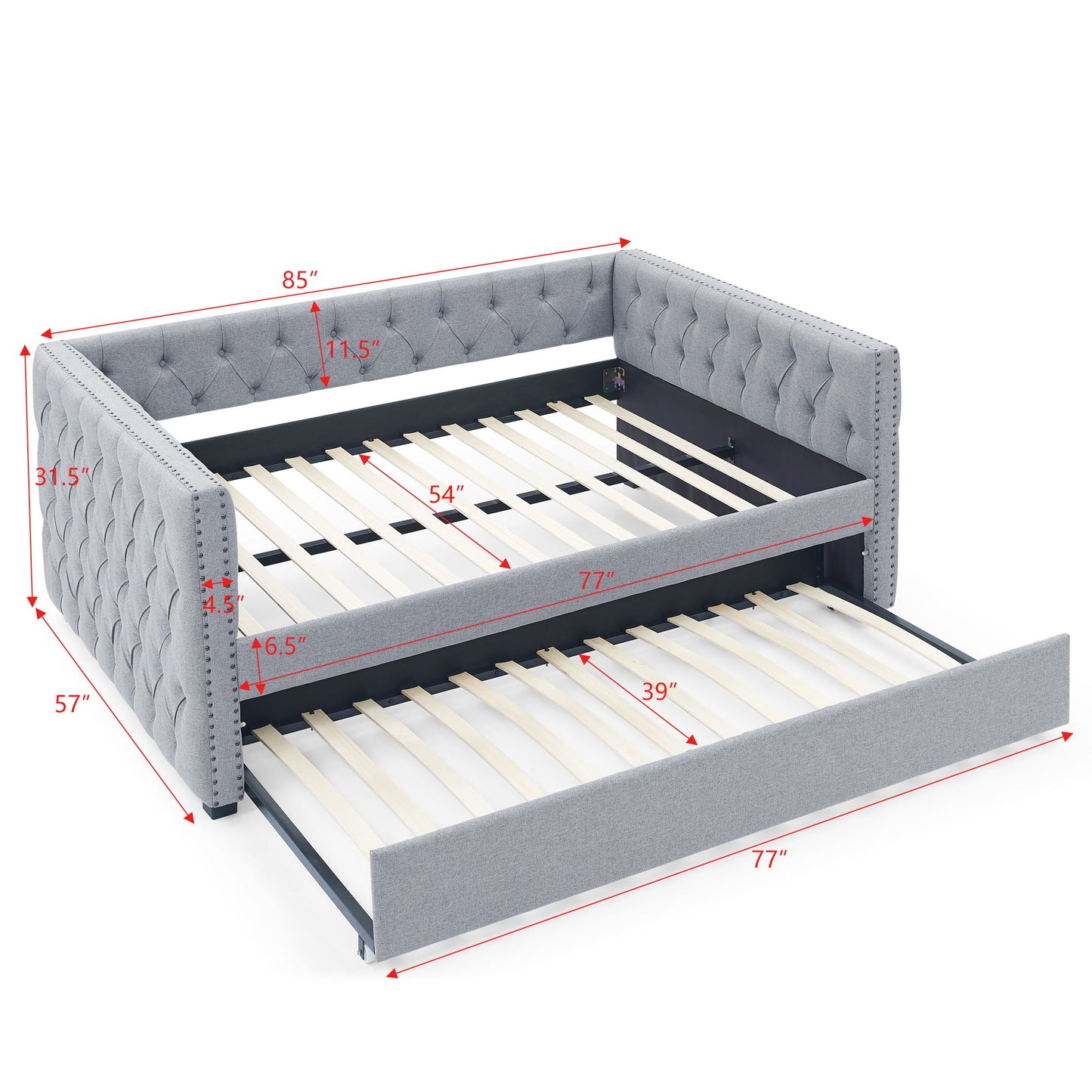 85″
11.5″
31.5″
54″
77″
4.5″
6.5″
39″
57″
77″