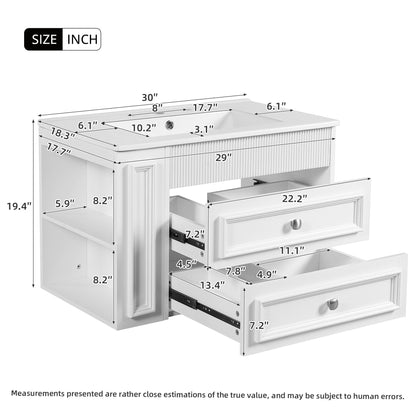 SIZE INCH

30"
8"
17.7"
6.1"
6.1"
10.2"
3.1"
18.3"
17.7"
29"
19.4"
5.9"
8.2"
22.2"
7.2"
11.1"
4.5"
7.8"
4.9"
8.2"
13.4"
7.2"

Measurements presented are rather close estimations of the true value, and may be subject to human errors.