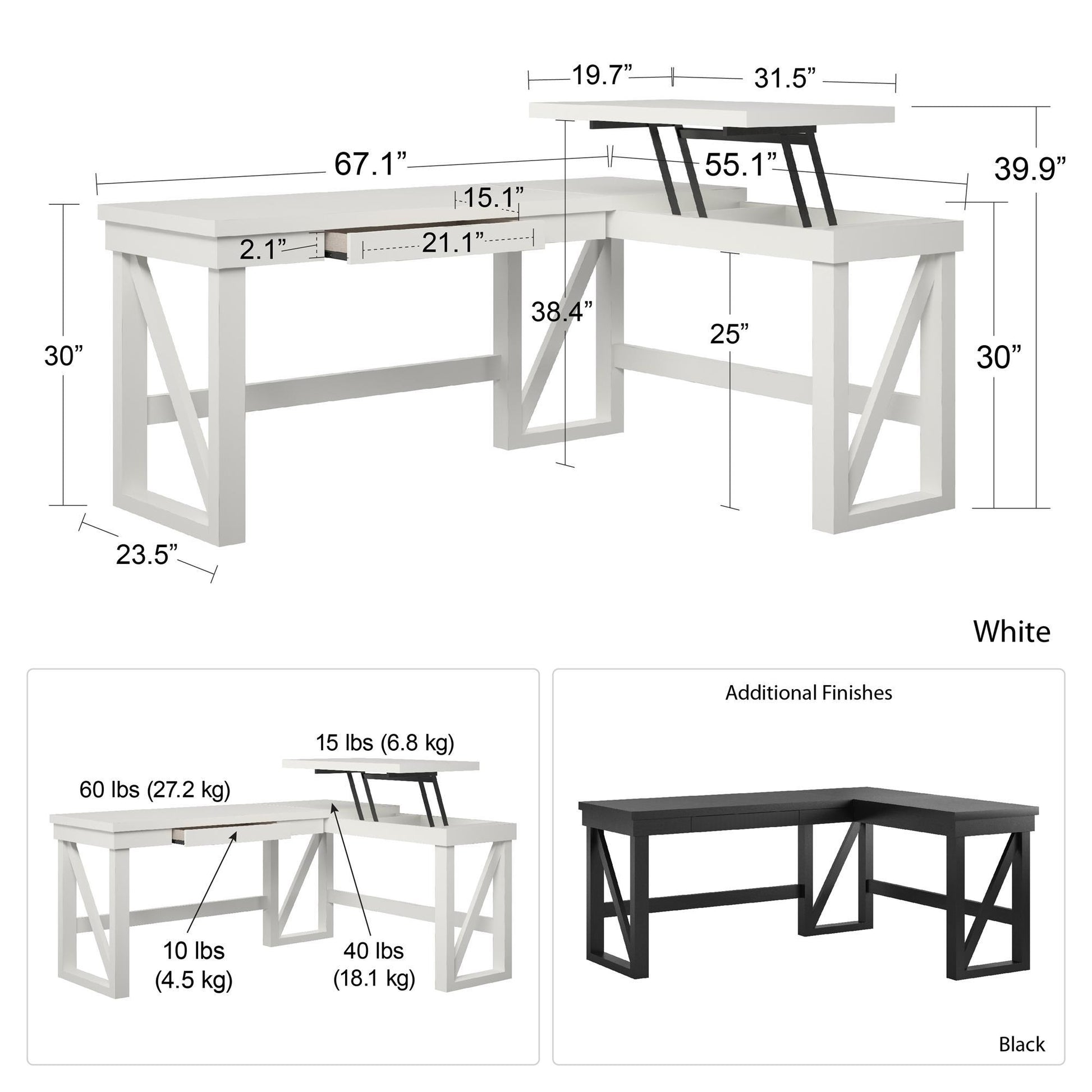 19.7”
31.5”
67.1”
55.1”
39.9”
15.1”
2.1”
21.1”
38.4”
25”
30”
30”
23.5”

White

15 lbs (6.8 kg)
60 lbs (27.2 kg)
10 lbs (4.5 kg)
40 lbs (18.1 kg)

Additional Finishes

Black