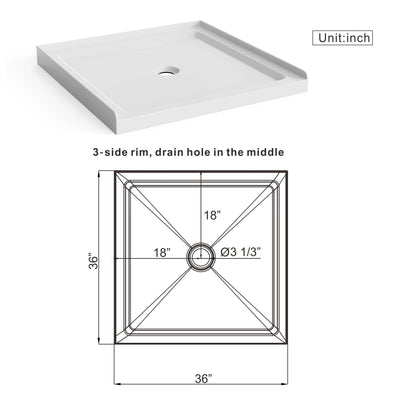 Unit:inch

3-side rim, drain hole in the middle

18"

18"

Ø3 1/3"

36"

36"