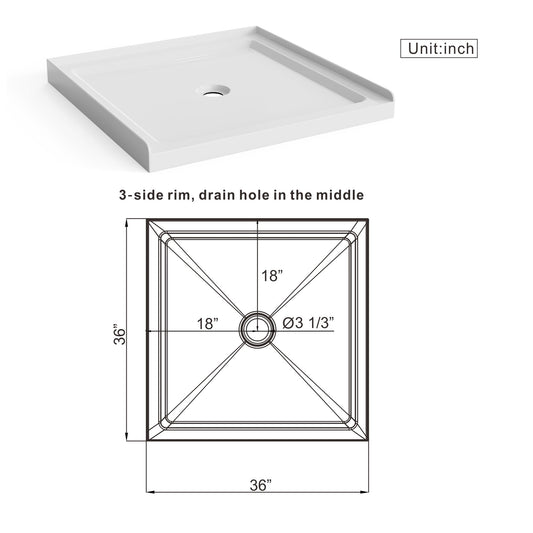 Unit:inch

3-side rim, drain hole in the middle

18”

18”

Ø3 1/3”

36”

36”