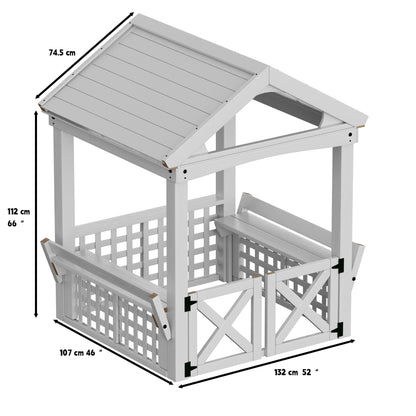 74.5 cm

112 cm
66 "

107 cm 46 "

132 cm 52 "