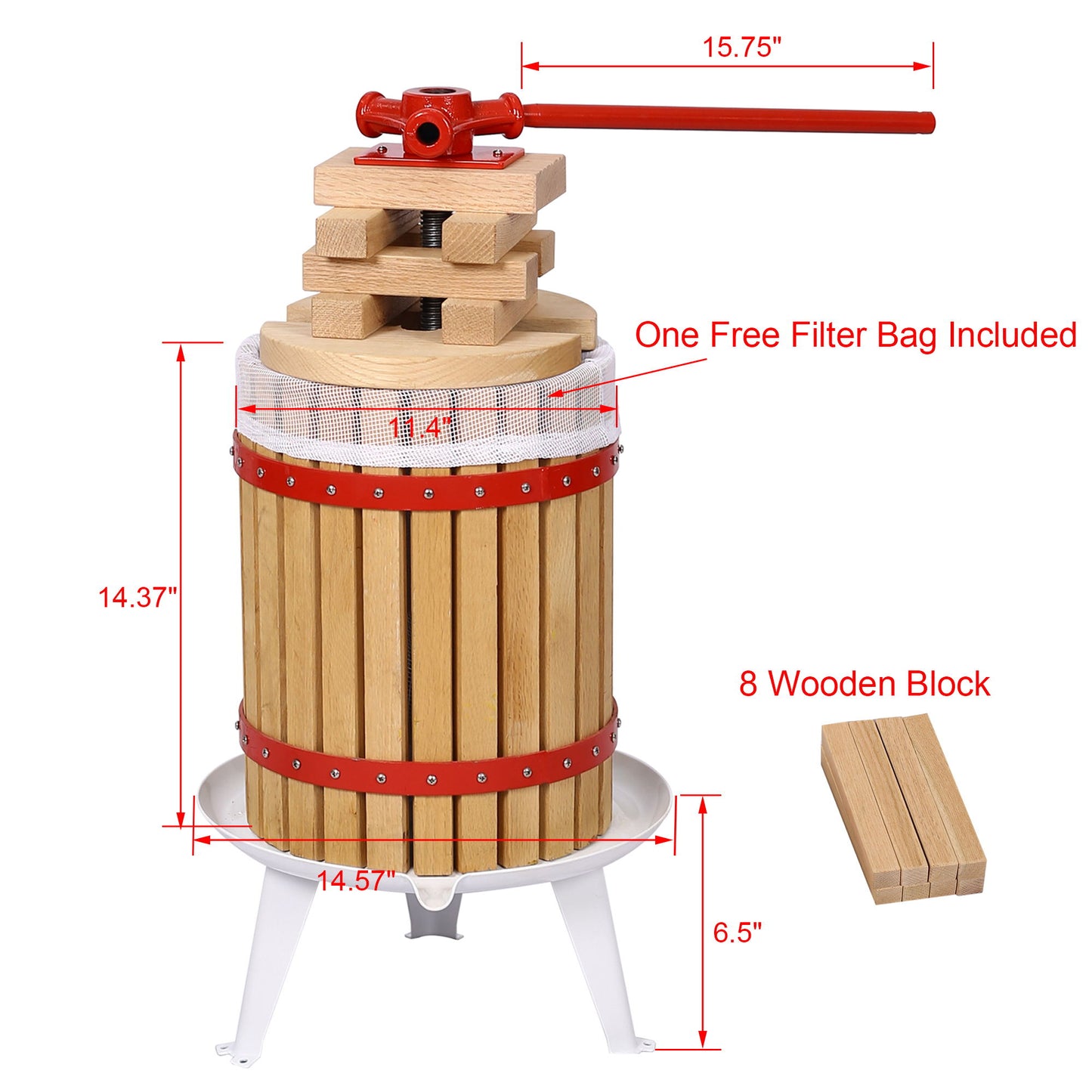 15.75"

One Free Filter Bag Included

11.4"

14.37"

8 Wooden Block

14.57"

6.5"