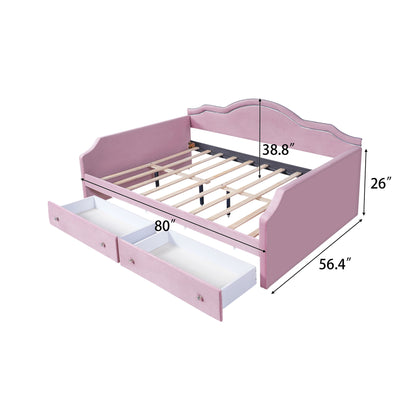 38.8″

26″

80″

56.4″