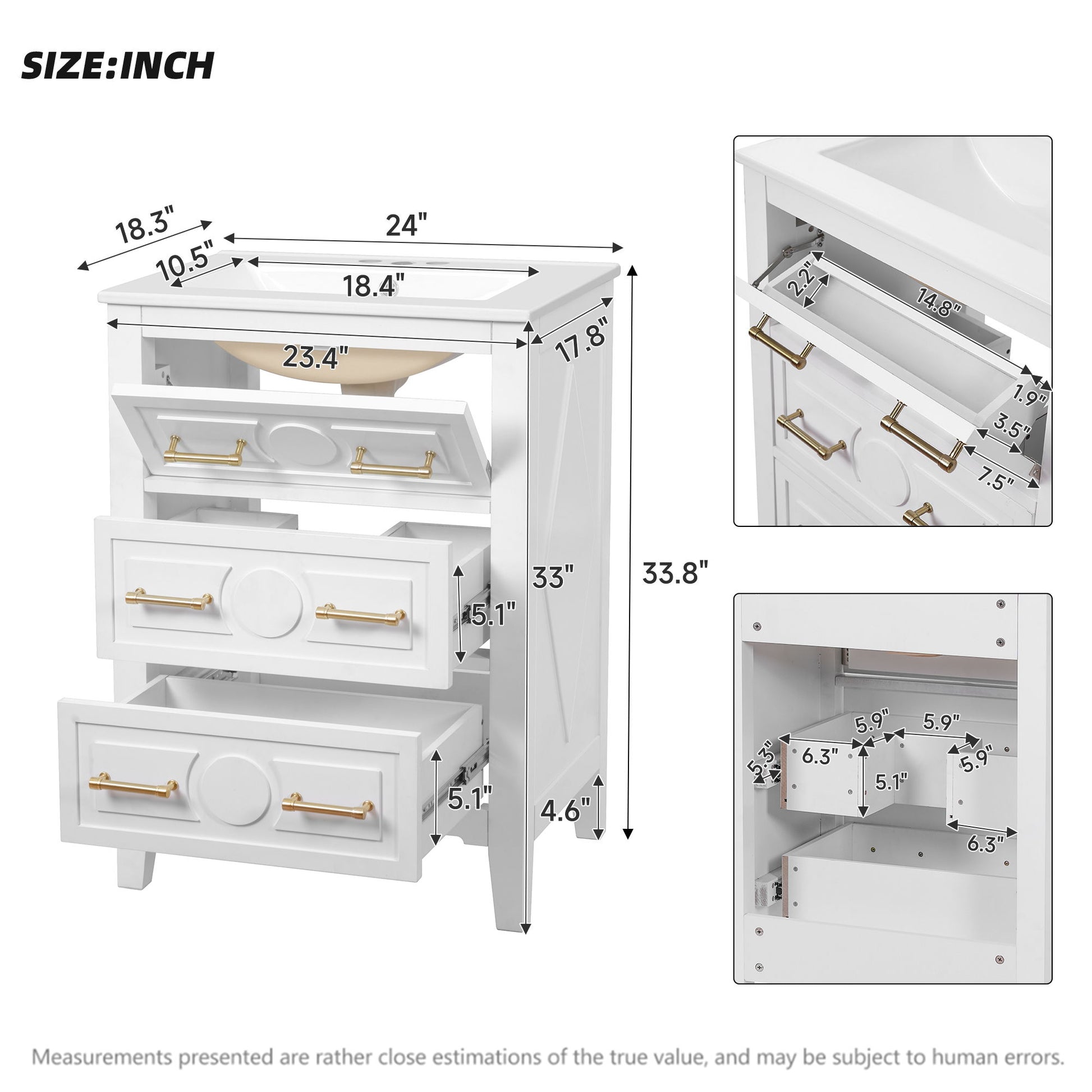 SIZE:INCH

18.3"

24"

10.5"

18.4"

23.4"

17.8"

33"

33.8"

5.1"

5.1"

4.6"

2.2"

14.8"

1.9"

3.5"

7.5"

5.9"

5.9"

5.3"

6.3"

5.9"

5.1"

6.3"

Measurements presented are rather close estimations of the true value, and may be subject to human errors.