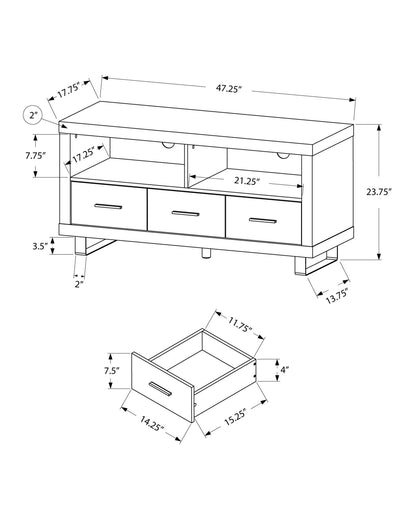 17.75"
47.25"
2"
7.75"
17.25"
21.25"
23.75"
3.5"
2"
13.75"
11.75"
7.5"
4"
14.25"
15.25"